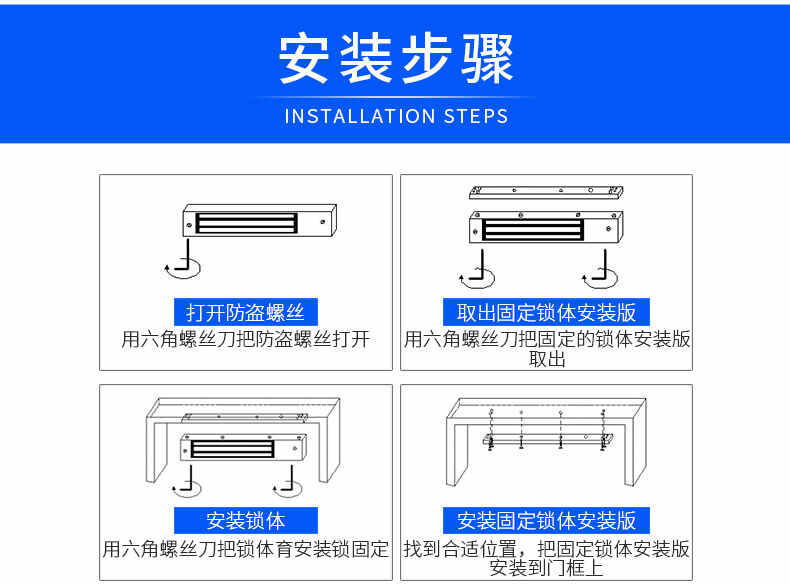 安装步骤

INSTALLATION STEPS

打开防盗螺丝

用六角螺丝刀把防盗螺丝打开

取出固定锁体安装版

用六角螺丝刀把固定的锁体安装版取出

安装锁体

用六角螺丝刀把锁体育安装锁固定

安装固定锁体安装版

找到合适位置，把固定锁体安装版安装到门框上