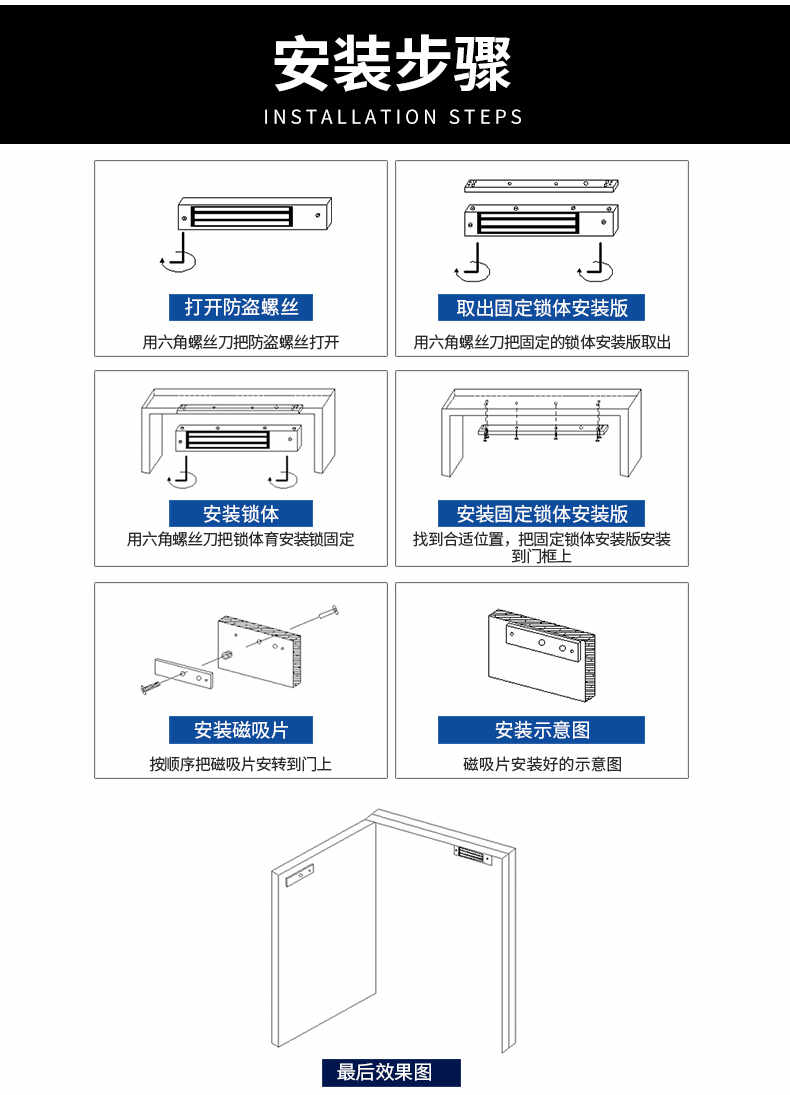 安装步骤
INSTALLATION STEPS

打开防盗螺丝
用六角螺丝刀把防盗螺丝打开

取出固定锁体安装版
用六角螺丝刀把固定的锁体安装版取出

安装锁体
用六角螺丝刀把锁体育安装锁固定

安装固定锁体安装版
找到合适位置，把固定锁体安装版安装到门框上

安装磁吸片
按顺序把磁吸片安转到门上

安装示意图
磁吸片安装好的示意图

最后效果图