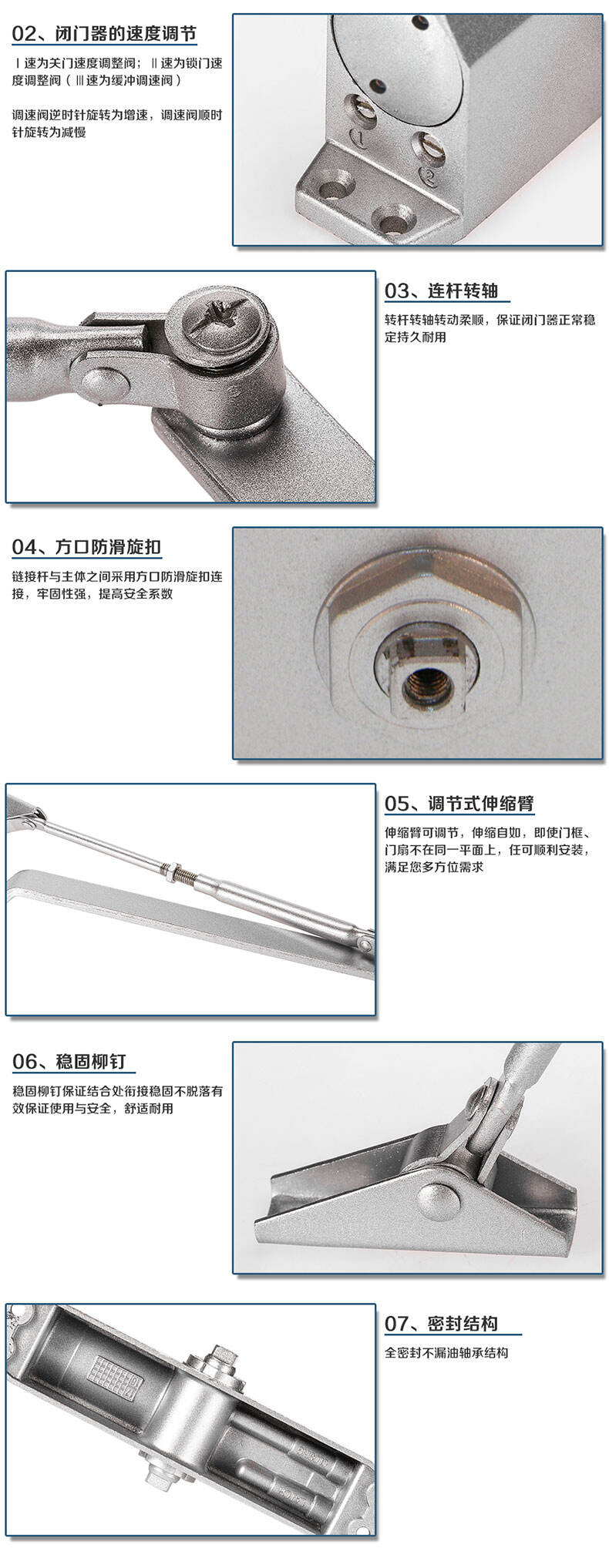 02、闭门器的速度调节

Ⅰ速为关门速度调整阀；Ⅱ速为锁门速度调整阀（Ⅲ速为缓冲调速阀）

调速阀逆时针旋转为增速，调速阀顺时针旋转为减慢

1

2

03、连杆转轴

转杆转轴转动柔顺，保证闭门器正常稳定持久耐用

04、方口防滑旋扣

链接杆与主体之间采用方口防滑旋扣连接，牢固性强，提高安全系数

05、调节式伸缩臂

伸缩臂可调节，伸缩自如，即使门框、门扇不在同一平面上，任可顺利安装，满足您多方位需求

06、稳固柳钉

稳固柳钉保证结合处衔接稳固不脱落有效保证使用与安全，舒适耐用

07、密封结构

全密封不漏油轴承结构